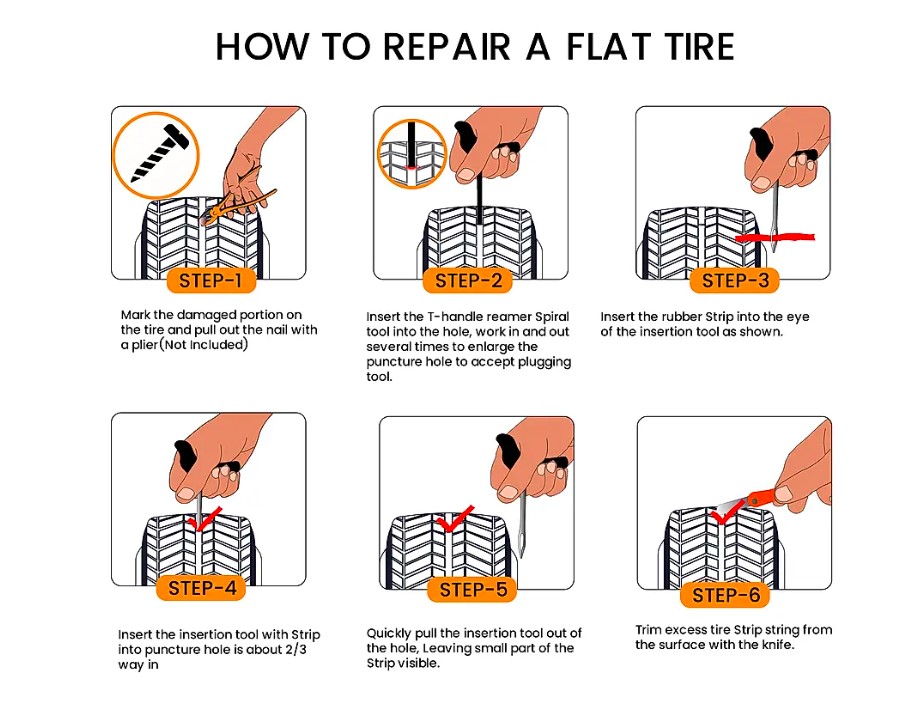 HOW TO REPAIR A FLAT TIRE

STEP-1

Mark the damaged portion on the tire and pull out the nail with a plier(Not Included)

STEP-2

Insert the T-handle reamer Spiral tool into the hole, work in and out several times to enlarge the puncture hole to accept plugging tool.

STEP-3

Insert the rubber Strip into the eye of the insertion tool as shown.

STEP-4

Insert the insertion tool with Strip into puncture hole is about 2/3 way in

STEP-5

Quickly pull the insertion tool out of the hole, Leaving small part of the Strip visible.

STEP-6

Trim excess tire Strip string from the surface with the knife.